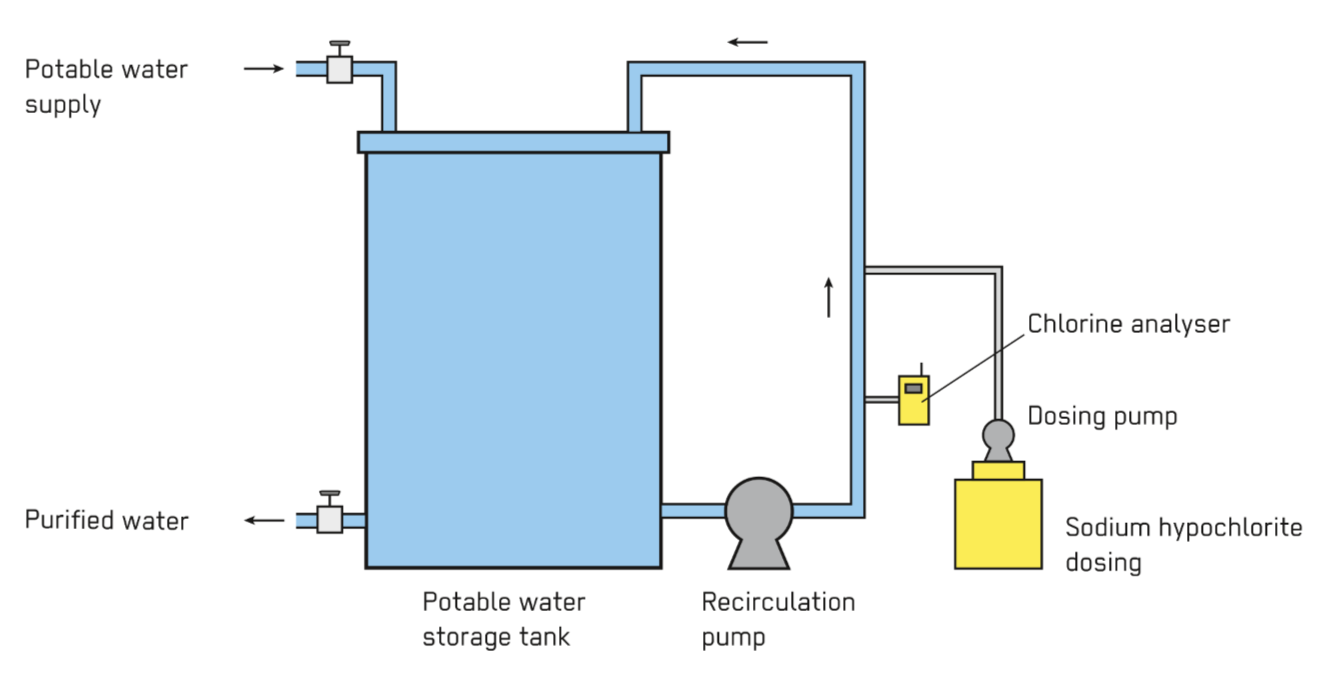 Potable water supply

Chlorine analyser

Dosing pump

Purified water

Sodium hypochlorite dosing

Potable water storage tank

Recirculation pump